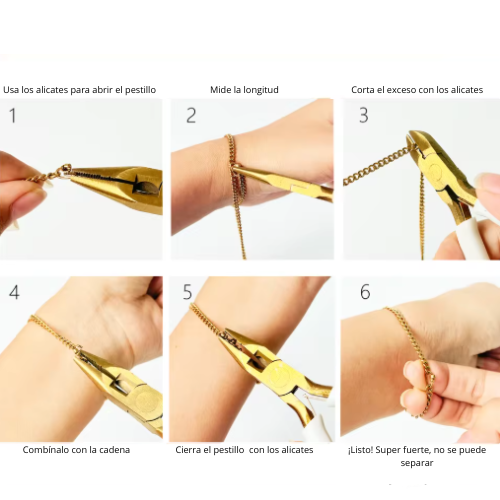 Usa los alicates para abrir el pestillo

1

Mide la longitud

2

Corta el exceso con los alicates

3

4

Combínalo con la cadena

5

Cierra el pestillo con los alicates

6

¡Listo! Super fuerte, no se puede separar